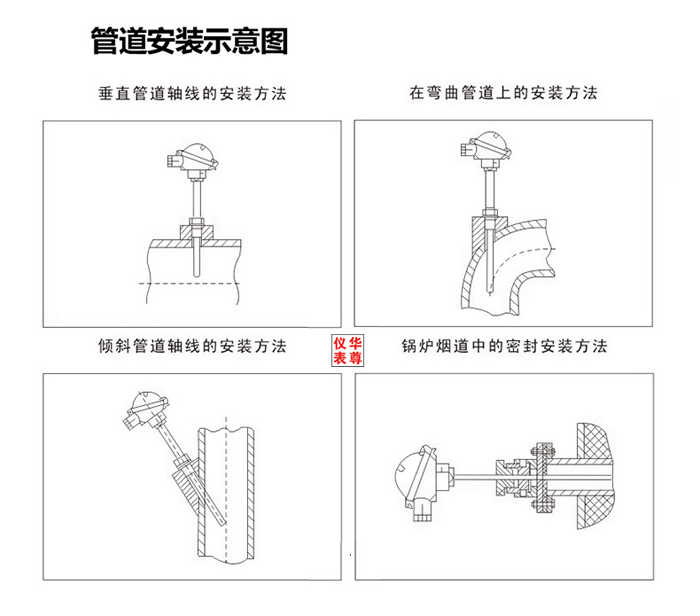 管道安装示意图

垂直管道轴线的安装方法

在弯曲管道上的安装方法

倾斜管道轴线的安装方法

仪华
表尊

锅炉烟道中的密封安装方法